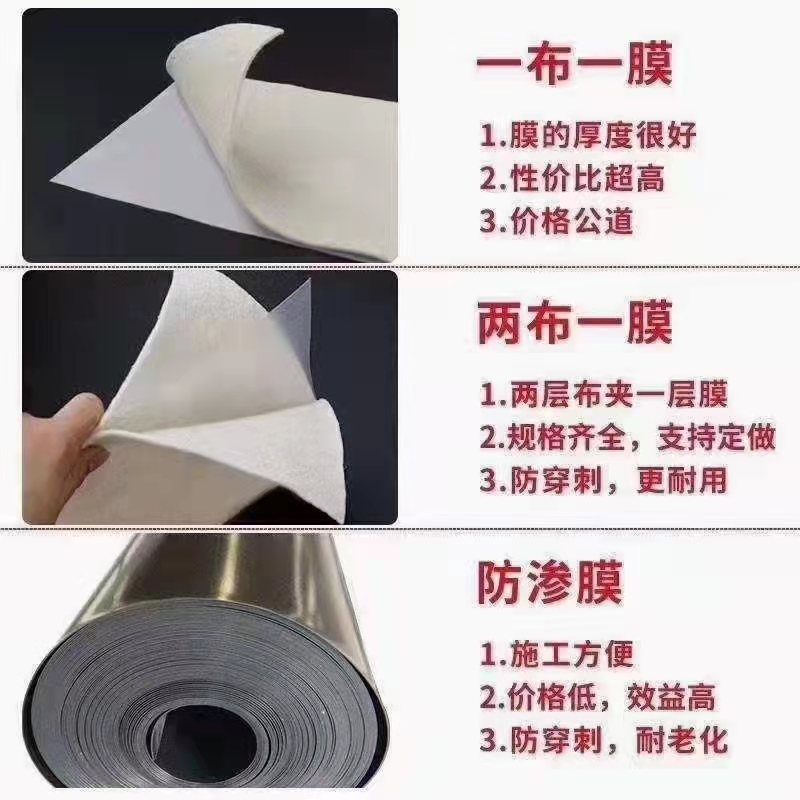 一布一膜

1.膜的厚度很好
2.性价比超高
3.价格公道

两布一膜

1.两层布夹一层膜
2.规格齐全，支持定做
3.防穿刺，更耐用

防渗膜

1.施工方便
2.价格低，效益高
3.防穿刺，耐老化